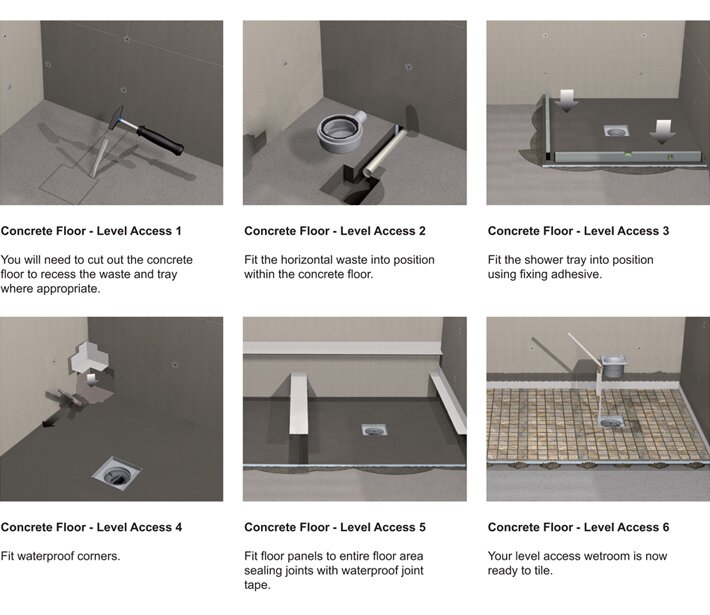 Concrete Floor - Level Access 1

You will need to cut out the concrete floor to recess the waste and tray where appropriate.

Concrete Floor - Level Access 2

Fit the horizontal waste into position within the concrete floor.

Concrete Floor - Level Access 3

Fit the shower tray into position using fixing adhesive.

Concrete Floor - Level Access 4

Fit waterproof corners.

Concrete Floor - Level Access 5

Fit floor panels to entire floor area sealing joints with waterproof joint tape.

Concrete Floor - Level Access 6

Your level access wetroom is now ready to tile.